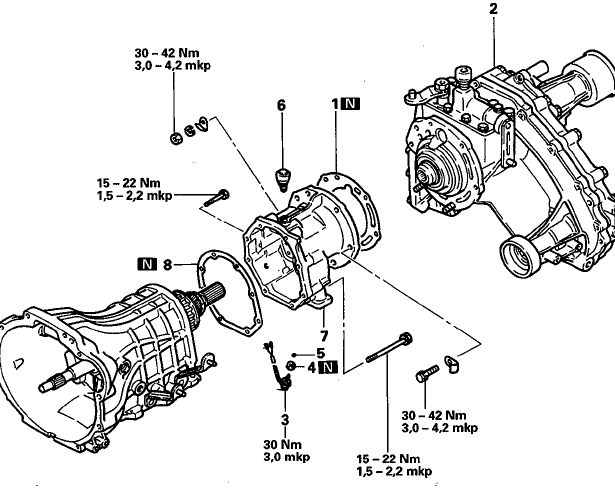 2

30 – 42 Nm
3,0 – 4,2 mkp

6

1 N

15 – 22 Nm
1,5 – 2,2 mkp

N 8

7

5

4 N

3

30 Nm
3,0 mkp

15 – 22 Nm
1,5 – 2,2 mkp

30 – 42 Nm
3,0 – 4,2 mkp