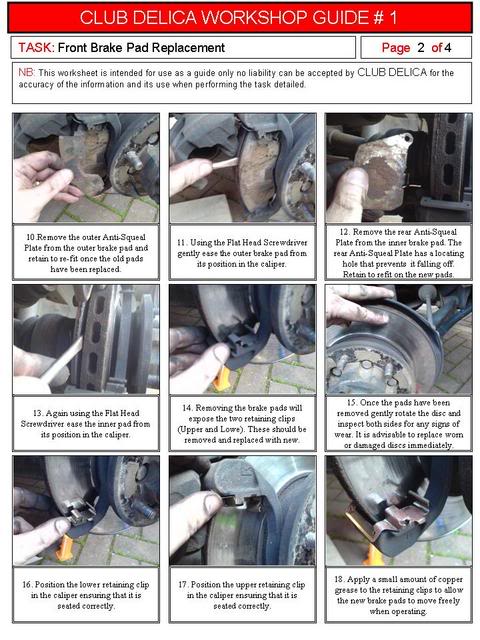 CLUB DELICA WORKSHOP GUIDE # 1

TASK: Front Brake Pad Replacement

Page 2 of 4

NB: This worksheet is intended for use as a guide only no liability can be accepted by CLUB DELICA for the accuracy of the information and its use when performing the task detailed.

10.Remove the outer Anti-Squeal Plate from the outer brake pad and retain to re-fit once the old pads have been replaced.

11. Using the Flat Head Screwdriver gently ease the outer brake pad from its position in the caliper.

12. Remove the rear Anti-Squeal Plate from the inner brake pad. The rear Anti-Squeal Plate has a locating hole that prevents it falling off. Retain to refit on the new pads.

13. Again using the Flat Head Screwdriver ease the inner pad from its position in the caliper.

14. Removing the brake pads will expose the two retaining clips (Upper and Lowe). These should be removed and replaced with new.

15. Once the pads have been removed gently rotate the disc and inspect both sides for any signs of wear. It is advisable to replace worn or damaged discs immediately.

16. Position the lower retaining clip in the caliper ensuring that it is seated correctly.

17. Position the upper retaining clip in the caliper ensuring that it is seated correctly.

18. Apply a small amount of copper grease to the retaining clips to allow the new brake pads to move freely when operating.